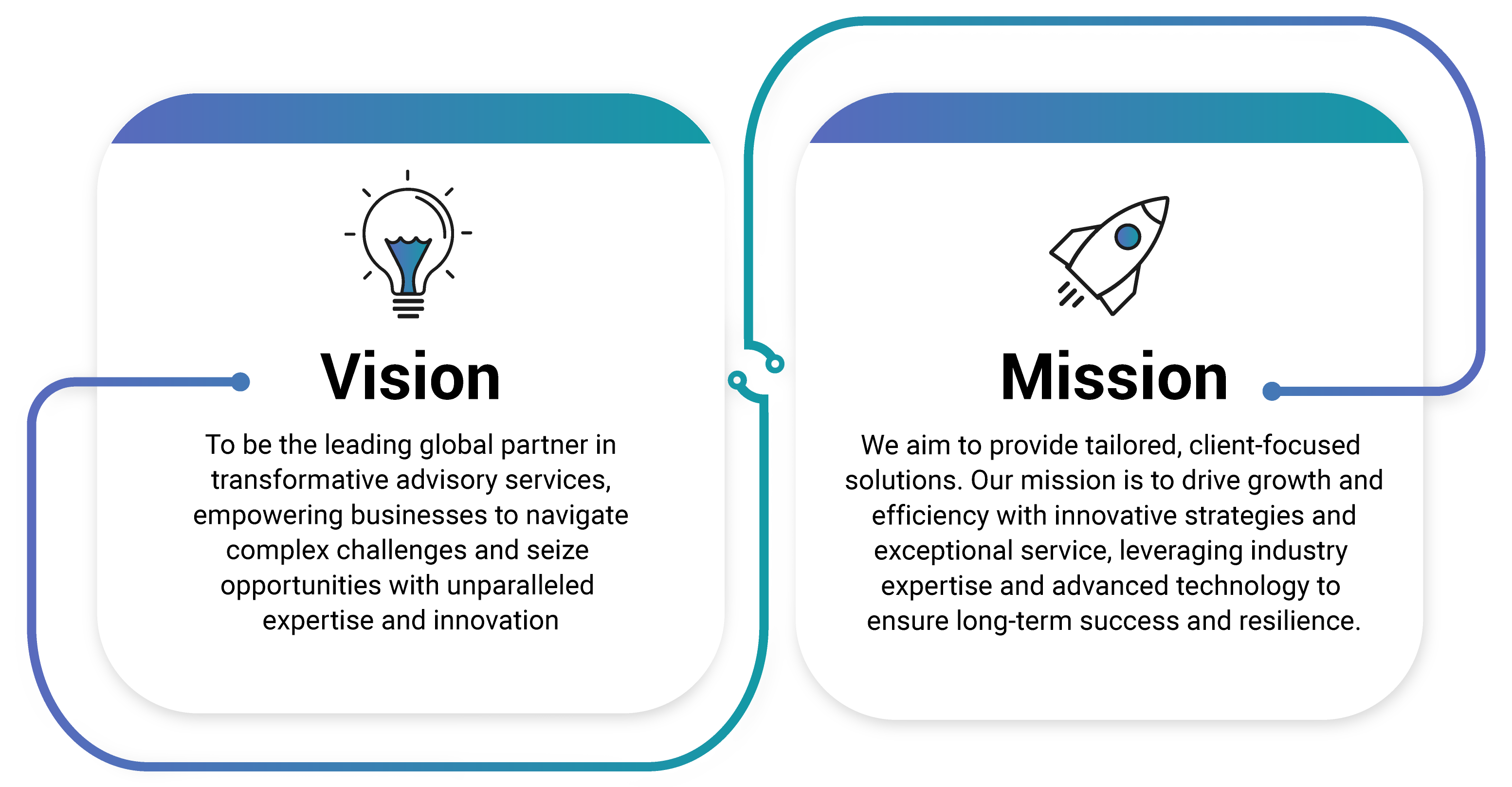 Vision

To be the leading global partner in transformative advisory services, empowering businesses to navigate complex challenges and seize opportunities with unparalleled expertise and innovation

Mission

We aim to provide tailored, client-focused solutions. Our mission is to drive growth and efficiency with innovative strategies and exceptional service, leveraging industry expertise and advanced technology to ensure long-term success and resilience.